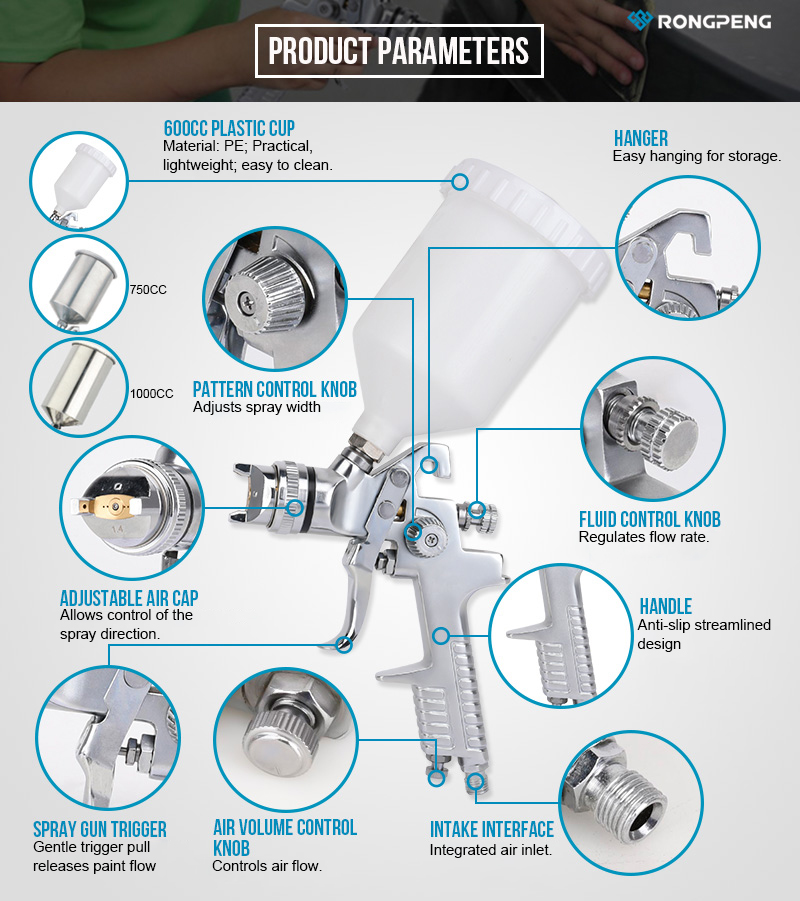 RONGPENG

PRODUCT PARAMETERS

600CC PLASTIC CUP
Material: PE; Practical, lightweight; easy to clean.

750CC

1000CC

HANGER
Easy hanging for storage.

PATTERN CONTROL KNOB
Adjusts spray width

FLUID CONTROL KNOB
Regulates flow rate.

1.4

ADJUSTABLE AIR CAP
Allows control of the spray direction.

HANDLE
Anti-slip streamlined design

SPRAY GUN TRIGGER
Gentle trigger pull releases paint flow

AIR VOLUME CONTROL KNOB
Controls air flow.

INTAKE INTERFACE
Integrated air inlet.