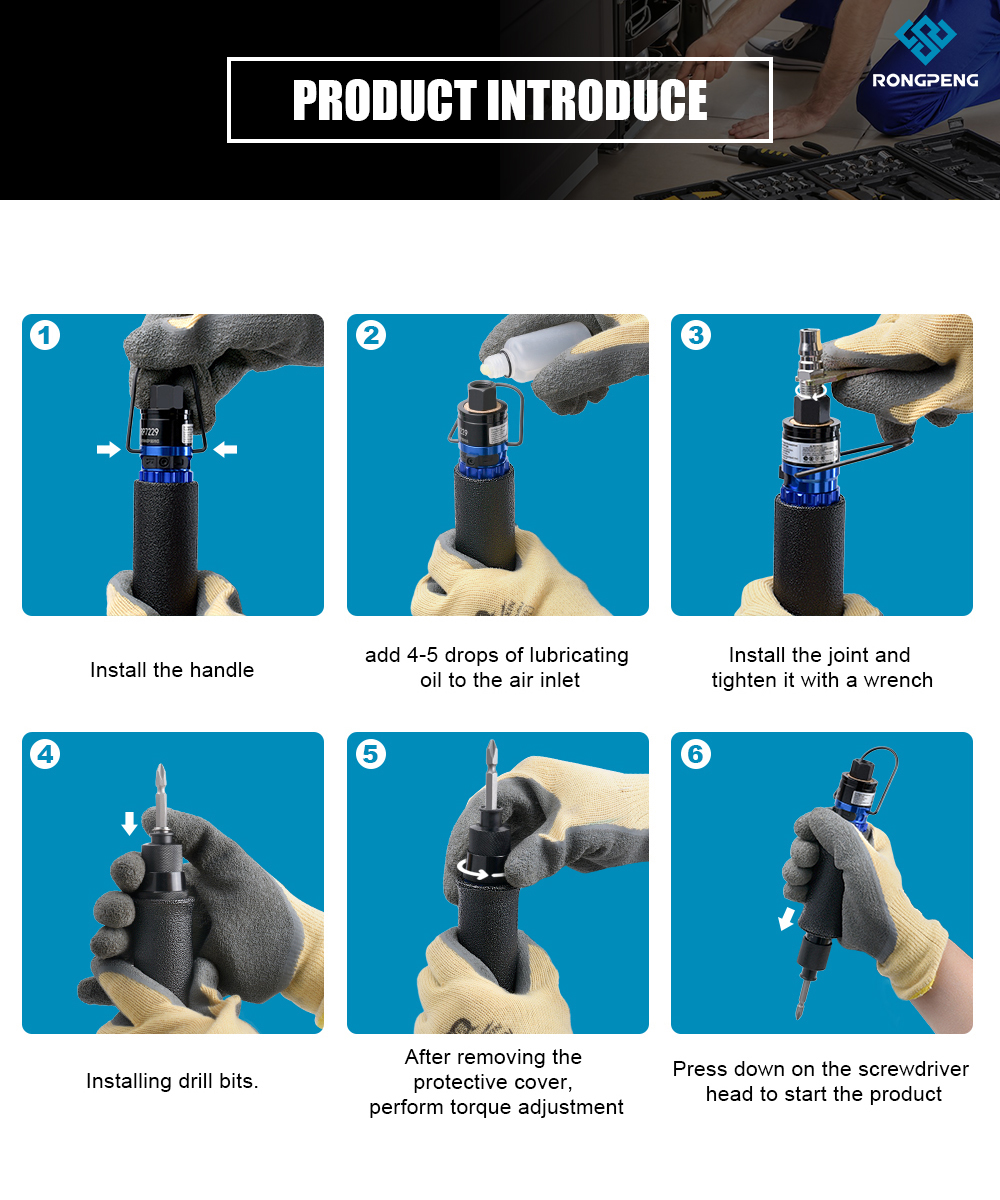 PRODUCT INTRODUCE

RONGPENG

1

Install the handle

2

add 4-5 drops of lubricating oil to the air inlet

3

Install the joint and tighten it with a wrench

4

Installing drill bits.

5

After removing the protective cover, perform torque adjustment

6

Press down on the screwdriver head to start the product