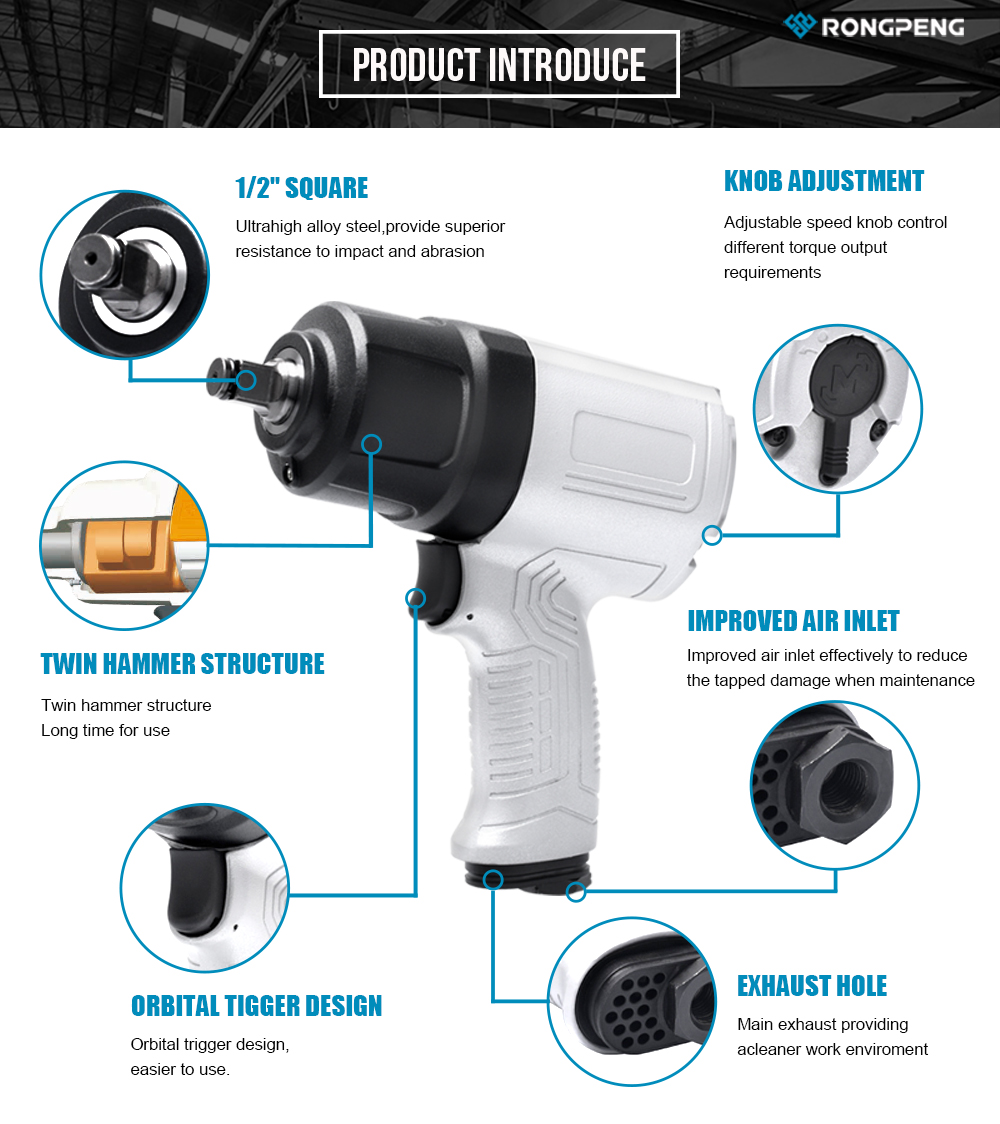 RONGPENG

PRODUCT INTRODUCE

1/2" SQUARE

Ultrahigh alloy steel,provide superior resistance to impact and abrasion

KNOB ADJUSTMENT

Adjustable speed knob control different torque output requirements

TWIN HAMMER STRUCTURE

Twin hammer structure
Long time for use

IMPROVED AIR INLET

Improved air inlet effectively to reduce the tapped damage when maintenance

ORBITAL TIGGER DESIGN

Orbital trigger design,
easier to use.

EXHAUST HOLE

Main exhaust providing acleaner work enviroment