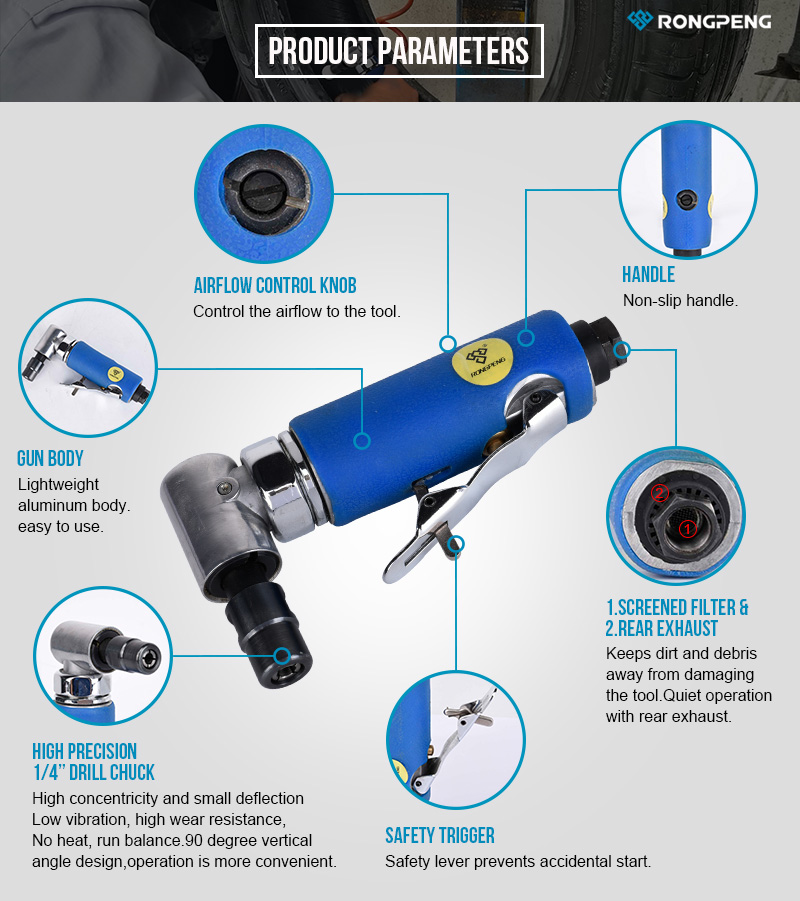 RONGPENG

PRODUCT PARAMETERS

AIRFLOW CONTROL KNOB
Control the airflow to the tool.

HANDLE
Non-slip handle.

RONGPENG

GUN BODY
Lightweight aluminum body. easy to use.

2
1

1.SCREENED FILTER &
2.REAR EXHAUST
Keeps dirt and debris away from damaging the tool.Quiet operation with rear exhaust.

HIGH PRECISION
1/4" DRILL CHUCK
High concentricity and small deflection
Low vibration, high wear resistance,
No heat, run balance.90 degree vertical angle design,operation is more convenient.

SAFETY TRIGGER
Safety lever prevents accidental start.