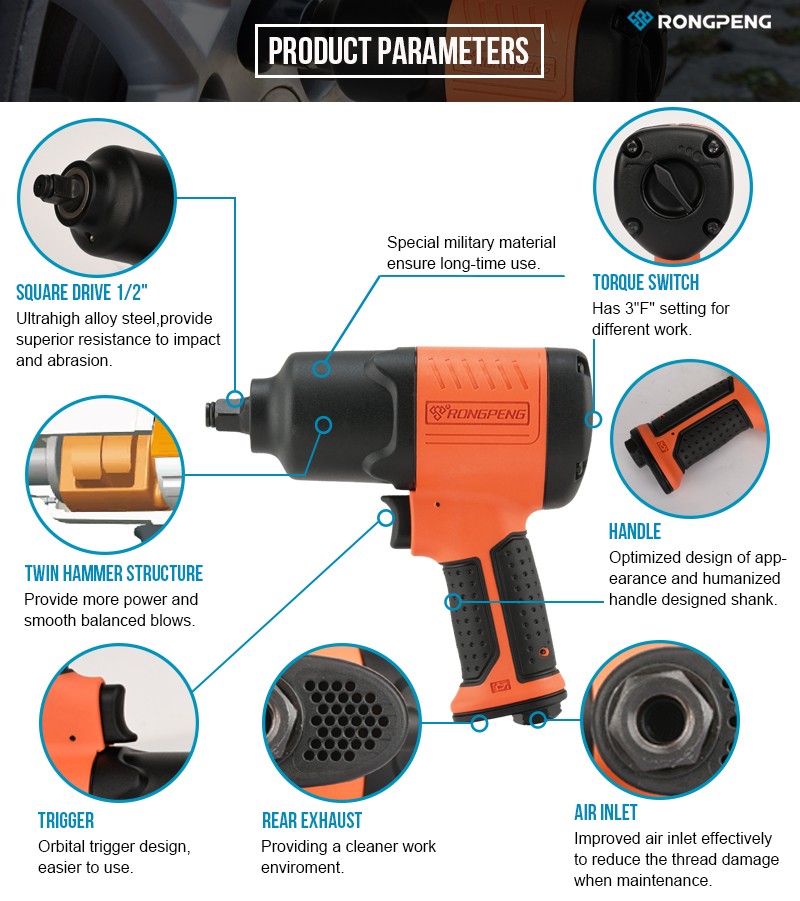 RONGPENG

PRODUCT PARAMETERS

SQUARE DRIVE 1/2"
Ultrahigh alloy steel,provide superior resistance to impact and abrasion.

Special military material ensure long-time use.

TORQUE SWITCH
Has 3"F" setting for different work.

RONGPENG

TWIN HAMMER STRUCTURE
Provide more power and smooth balanced blows.

HANDLE
Optimized design of appearance and humanized handle designed shank.

TRIGGER
Orbital trigger design, easier to use.

REAR EXHAUST
Providing a cleaner work enviroment.

AIR INLET
Improved air inlet effectively to reduce the thread damage when maintenance.