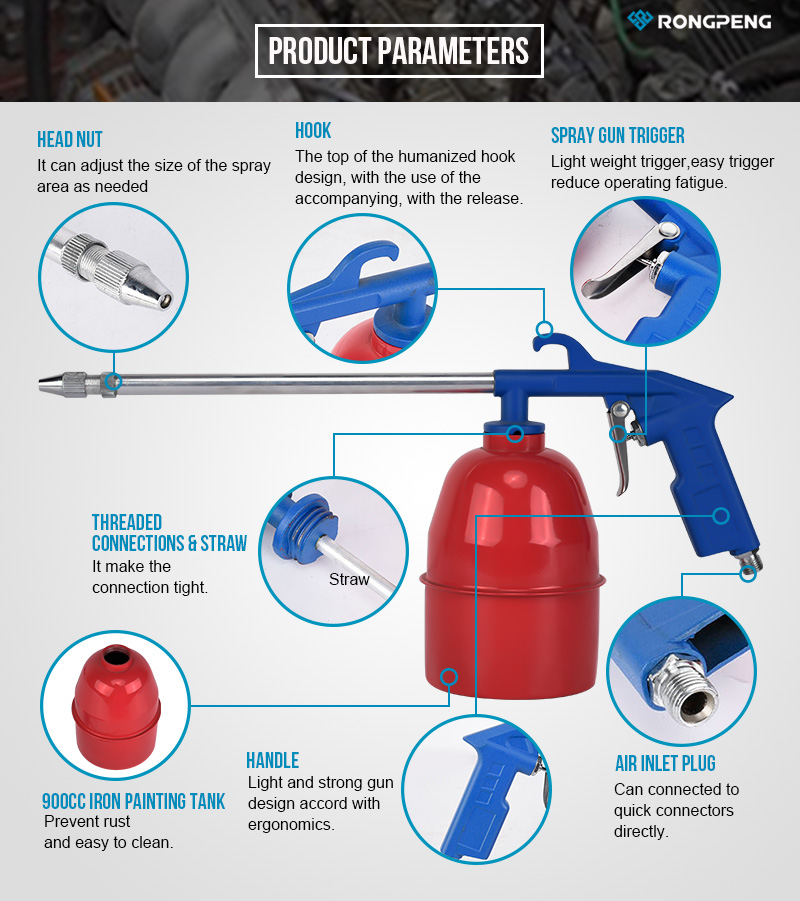 RONGPENG

PRODUCT PARAMETERS

HEAD NUT
It can adjust the size of the spray area as needed

HOOK
The top of the humanized hook design, with the use of the accompanying, with the release.

SPRAY GUN TRIGGER
Light weight trigger,easy trigger reduce operating fatigue.

THREADED CONNECTIONS & STRAW
It make the connection tight.

Straw

900CC IRON PAINTING TANK
Prevent rust and easy to clean.

HANDLE
Light and strong gun design accord with ergonomics.

AIR INLET PLUG
Can connected to quick connectors directly.