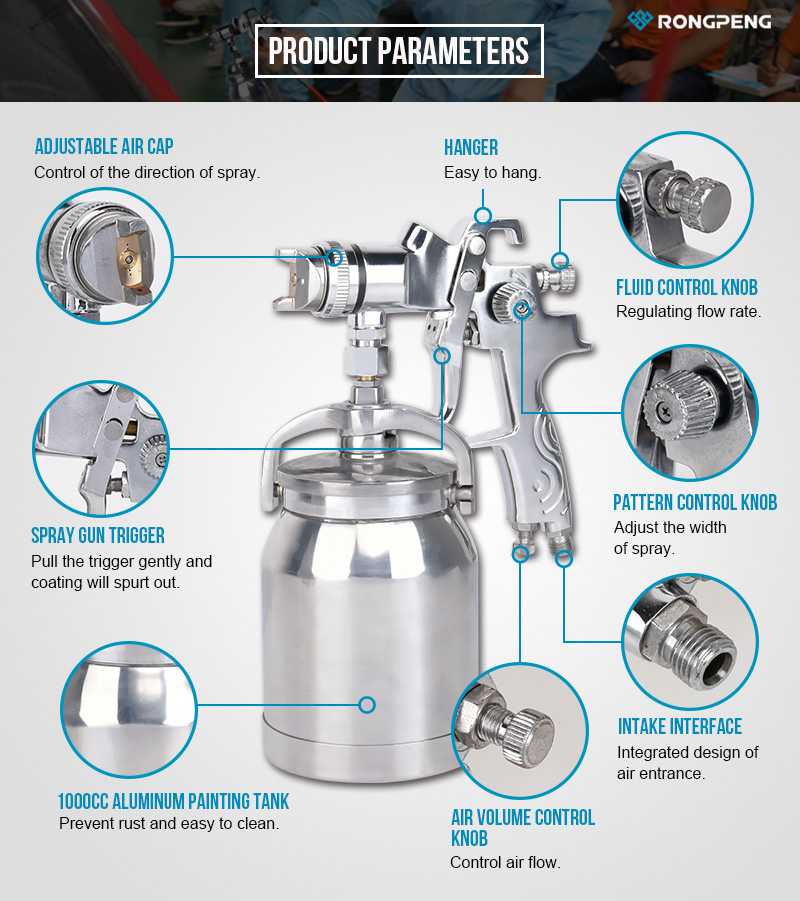 RONGPENG

PRODUCT PARAMETERS

ADJUSTABLE AIR CAP
Control of the direction of spray.

HANGER
Easy to hang.

FLUID CONTROL KNOB
Regulating flow rate.

SPRAY GUN TRIGGER
Pull the trigger gently and coating will spurt out.

PATTERN CONTROL KNOB
Adjust the width of spray.

INTAKE INTERFACE
Integrated design of air entrance.

1000CC ALUMINUM PAINTING TANK
Prevent rust and easy to clean.

AIR VOLUME CONTROL KNOB
Control air flow.