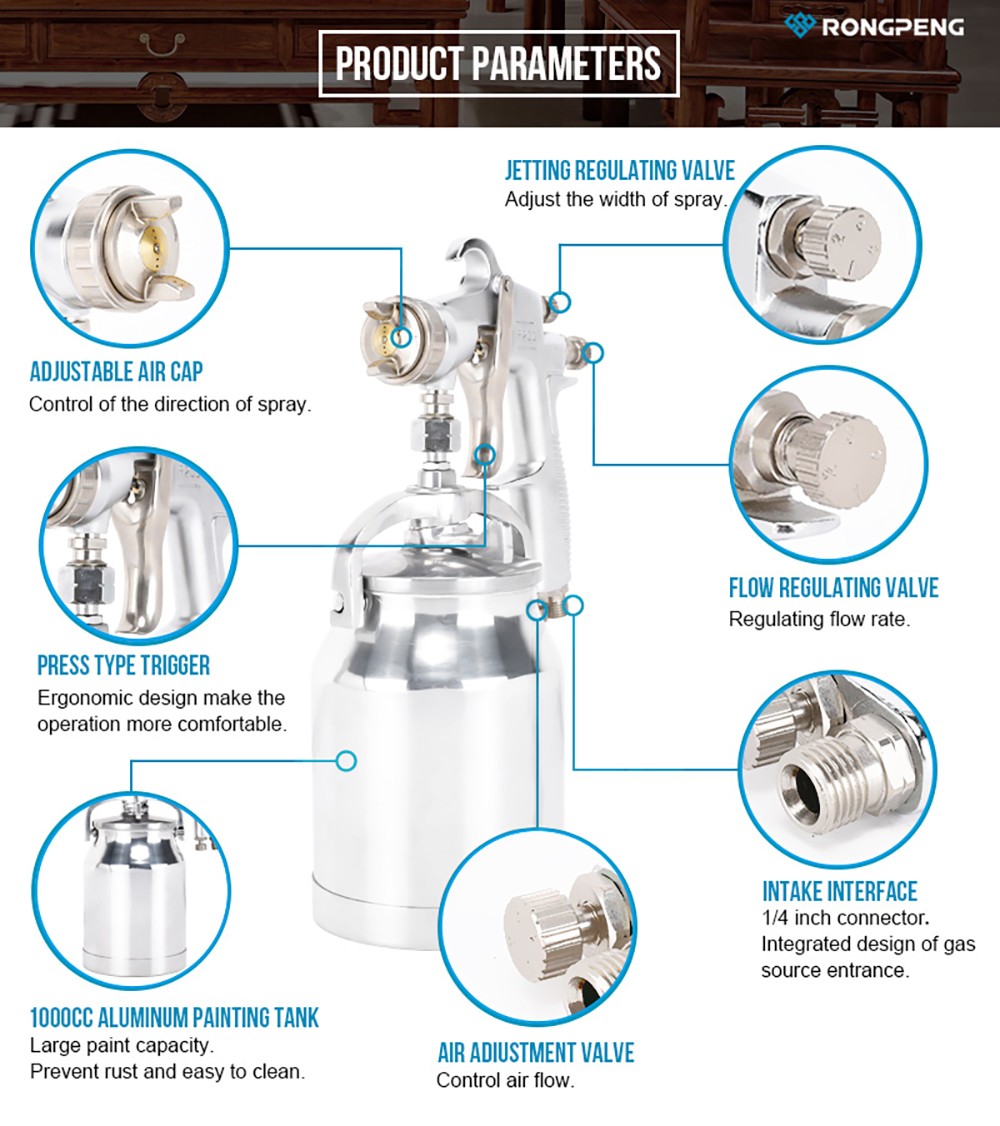 RONGPENG

PRODUCT PARAMETERS

JETTING REGULATING VALVE
Adjust the width of spray.

ADJUSTABLE AIR CAP
Control of the direction of spray.

FLOW REGULATING VALVE
Regulating flow rate.

PRESS TYPE TRIGGER
Ergonomic design make the operation more comfortable.

INTAKE INTERFACE
1/4 inch connector.
Integrated design of gas source entrance.

1000CC ALUMINUM PAINTING TANK
Large paint capacity.
Prevent rust and easy to clean.

AIR ADJUSTMENT VALVE
Control air flow.